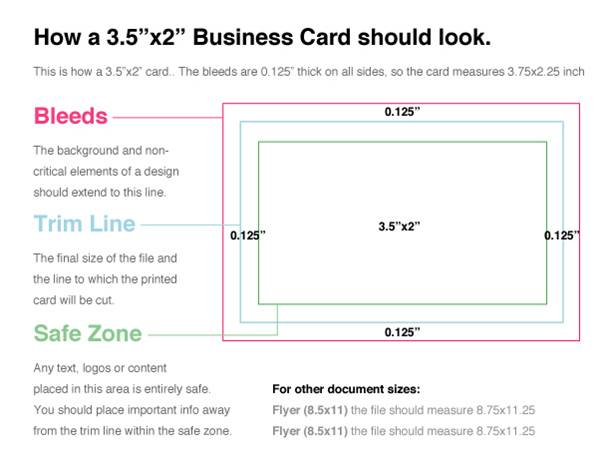 How a 3.5”x2” Business Card should look.

This is how a 3.5”x2” card.. The bleeds are 0.125” thick on all sides, so the card measures 3.75x2.25 inch

Bleeds

The background and non-critical elements of a design should extend to this line.

Trim Line

The final size of the file and the line to which the printed card will be cut.

Safe Zone

Any text, logos or content placed in this area is entirely safe. You should place important info away from the trim line within the safe zone.

0.125”

0.125”

3.5”x2”

0.125”

0.125”

For other document sizes:

Flyer (8.5x11) the file should measure 8.75x11.25

Flyer (8.5x11) the file should measure 8.75x11.25